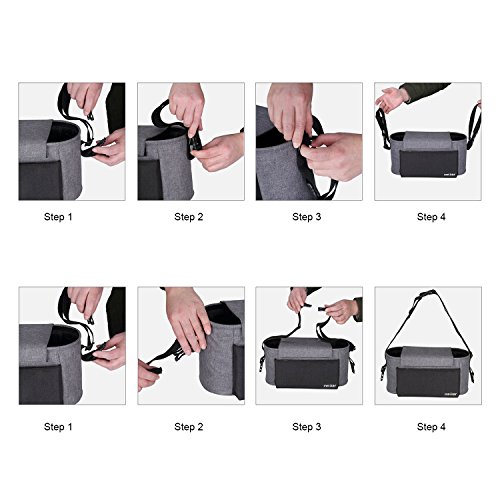 Step 1 Step 2 Step 3 Step 4

Step 1 Step 2 Step 3 Step 4