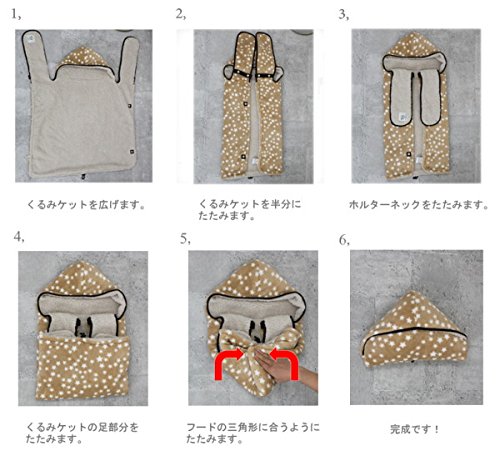 1,

くるみケットを広げます。

2,

くるみケットを半分にたたみます。

3,

ホルターネックをたたみます。

4,

くるみケットの足部分をたたみます。

5,

フードの三角形に合うようにたたみます。

6,

完成です！