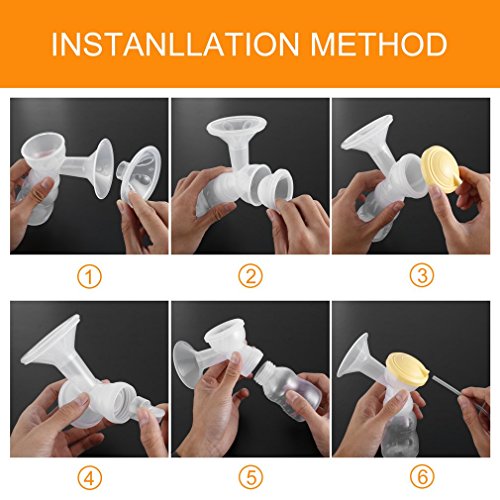 INSTANLLATION METHOD

①

②

③

④

⑤

⑥