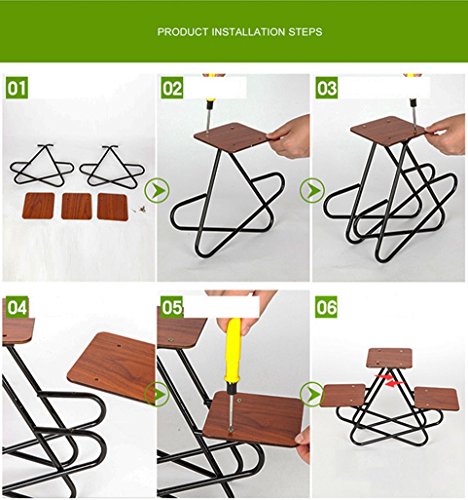 PRODUCT INSTALLATION STEPS

01

02

03

04

05

06