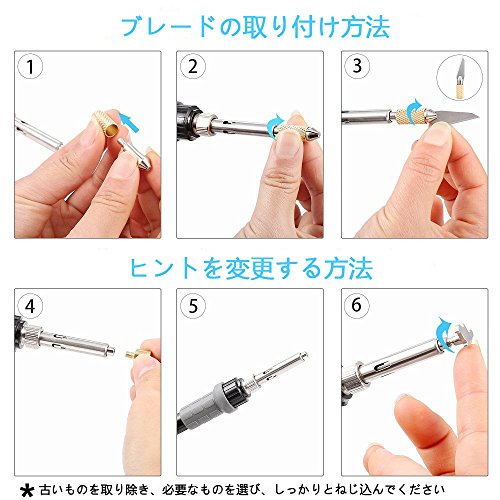 ブレードの取り付け方法

1

2

3

ヒントを変更する方法

4

5

6

＊古いものを取り除き、必要なものを選び、しっかりとねじ込んでください