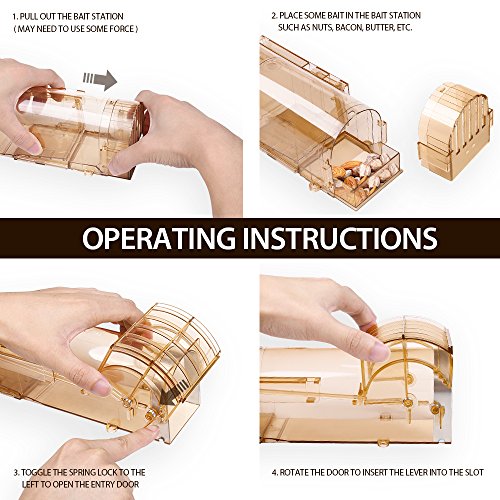 1. PULL OUT THE BAIT STATION
( MAY NEED TO USE SOME FORCE )

2. PLACE SOME BAIT IN THE BAIT STATION SUCH AS NUTS, BACON, BUTTER, ETC.

OPERATING INSTRUCTIONS

3. TOGGLE THE SPRING LOCK TO THE LEFT TO OPEN THE ENTRY DOOR

4. ROTATE THE DOOR TO INSERT THE LEVER INTO THE SLOT