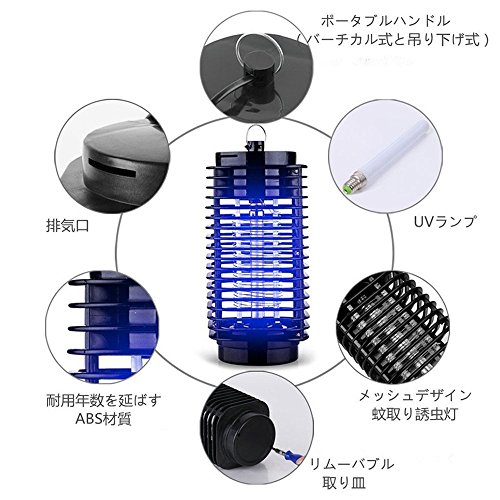 ポータブルハンドル
（バーチカル式と吊り下げ式）

排気口

UVランプ

耐用年数を延ばす
ABS材質

メッシュデザイン
蚊取り誘虫灯

リムーバブル
取り皿