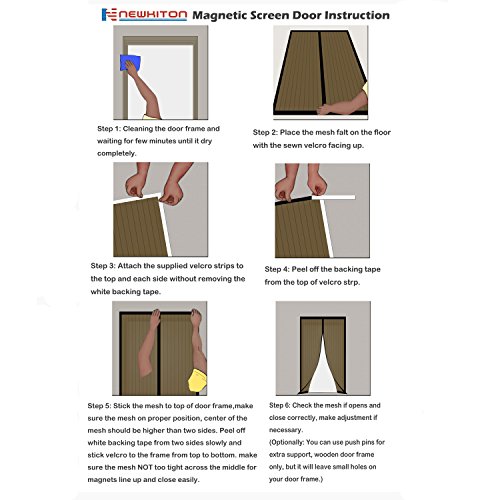 NEWKITON Magnetic Screen Door Instruction

Step 1: Cleaning the door frame and waiting for few minutes until it dry completely.

Step 2: Place the mesh falt on the floor with the sewn velcro facing up.

Step 3: Attach the supplied velcro strips to the top and each side without removing the white backing tape.

Step 4: Peel off the backing tape from the top of velcro strp.

Step 5: Stick the mesh to top of door frame,make sure the mesh on proper position, center of the mesh should be higher than two sides. Peel off white backing tape from two sides slowly and stick velcro to the frame from top to bottom. make sure the mesh NOT too tight across the middle for magnets line up and close easily.

Step 6: Check the mesh if opens and close correctly, make adjustment if necessary.
(Optionally: You can use push pins for extra support, wooden door frame only, but it will leave small holes on your door frame.)