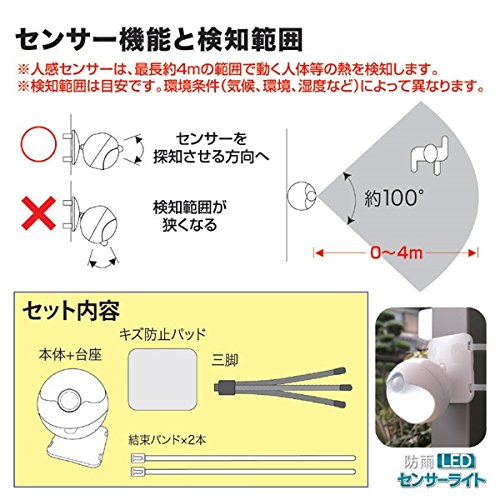 センサー機能と検知範囲

※人感センサーは、最長約4mの範囲で動く人体等の熱を検知します。
※検知範囲は目安です。環境条件（気候、環境、湿度など）によって異なります。

センサーを探知させる方向へ

検知範囲が狭くなる

約100°

0〜4m

セット内容

本体+台座

キズ防止パッド

三脚

結束バンド×2本

防雨 LED センサーライト