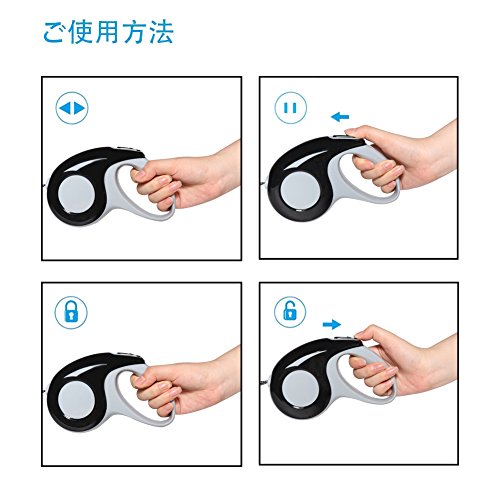 ご使用方法