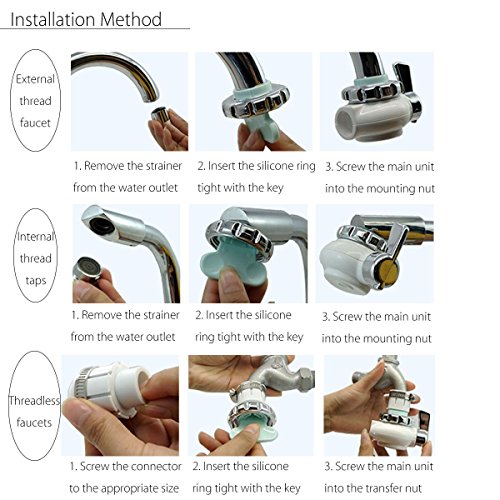 Installation Method

External thread faucet

1. Remove the strainer from the water outlet

2. Insert the silicone ring tight with the key

3. Screw the main unit into the mounting nut

Internal thread taps

1. Remove the strainer from the water outlet

2. Insert the silicone ring tight with the key

3. Screw the main unit into the mounting nut

Threadless faucets

1. Screw the connector to the appropriate size

2. Insert the silicone ring tight with the key

3. Screw the main unit into the transfer nut