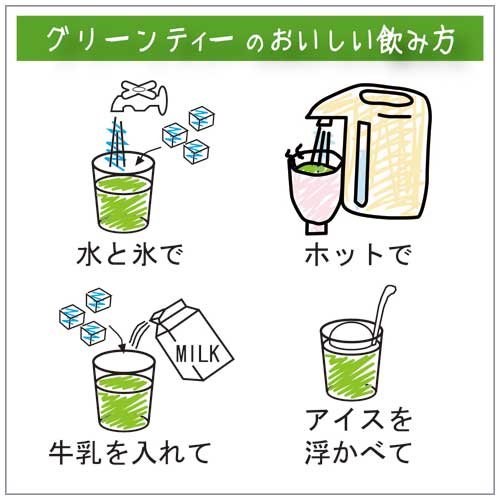 グリーンティー のおいしい飲み方

水と氷で

ホットで

MILK

牛乳を入れて

アイスを浮かべて