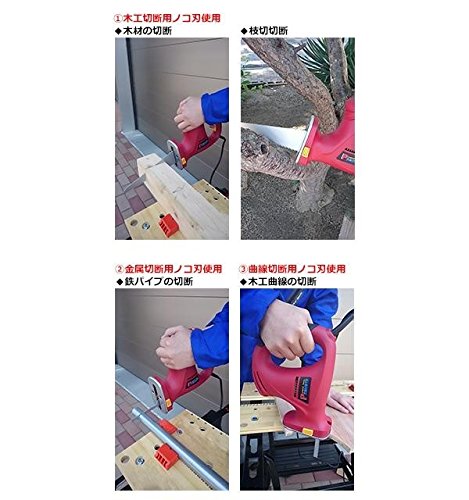 ①木工切断用ノコ刃使用
◆木材の切断

◆枝切切断

②金属切断用ノコ刃使用
◆鉄パイプの切断

③曲線切断用ノコ刃使用
◆木工曲線の切断