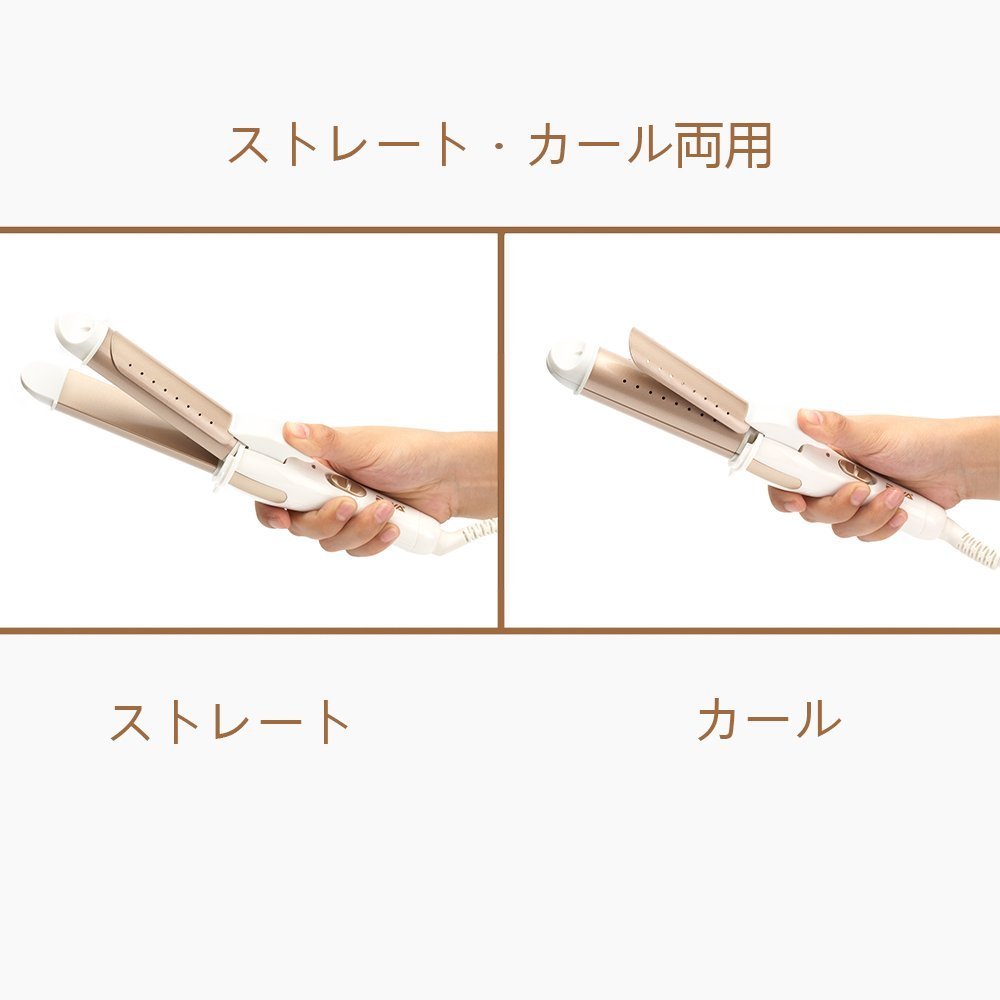 ストレート・カール両用

ストレート

カール