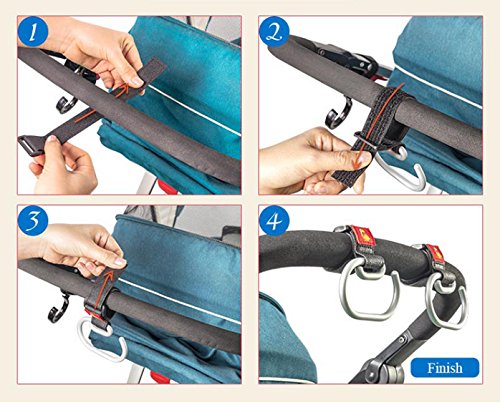 1

2

3

4

Finish