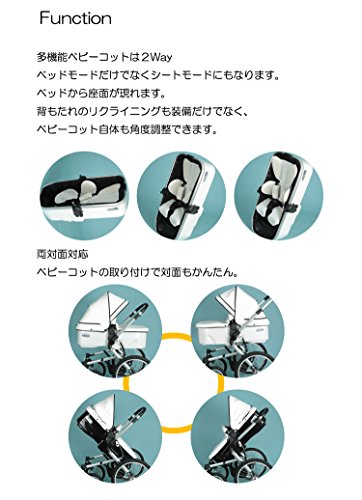 Function

多機能ベビーコットは2Way
ベッドモードだけでなくシートモードにもなります。
ベッドから座面が現れます。
背もたれのリクライニングも装備だけでなく、
ベビーコット自体も角度調整できます。

両対面対応
ベビーコットの取り付けで対面もかんたん。