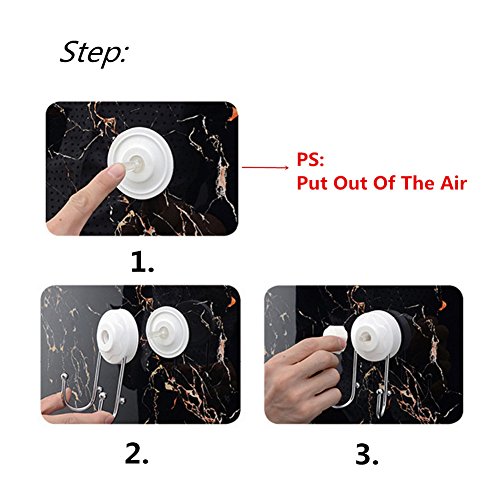 Step:

PS:
Put Out Of The Air

1.

2.

3.