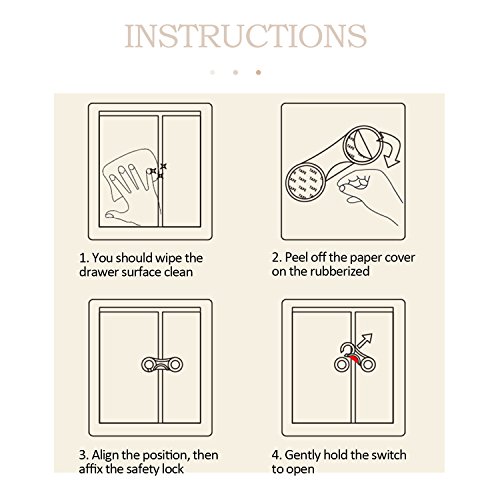 INSTRUCTIONS

1. You should wipe the drawer surface clean

2. Peel off the paper cover on the rubberized

3. Align the position, then affix the safety lock

4. Gently hold the switch to open