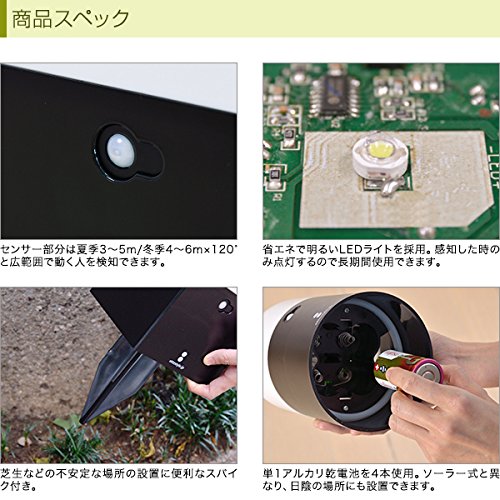 商品スペック

センサー部分は夏季3～5m/冬季4～6m×120°と広範囲で動く人を検知できます。

省エネで明るいLEDライトを採用。感知した時のみ点灯するので長期間使用できます。

芝生などの不安定な場所の設置に便利なスパイク付き。

単1アルカリ乾電池を4本使用。ソーラー式と異なり、日陰の場所にも設置できます。