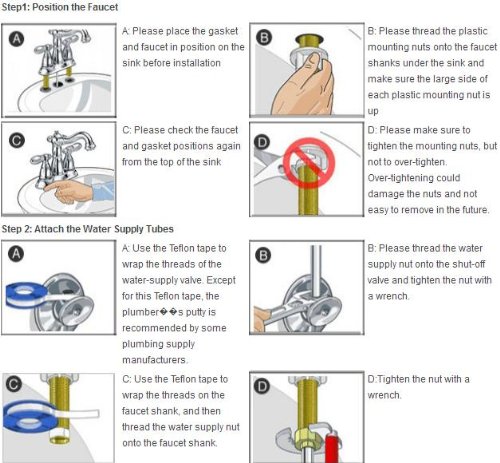 Step1: Position the Faucet

A

A: Please place the gasket and faucet in position on the sink before installation

B

B: Please thread the plastic mounting nuts onto the faucet shanks under the sink and make sure the large side of each plastic mounting nut is up

C

C: Please check the faucet and gasket positions again from the top of the sink

D

D: Please make sure to tighten the mounting nuts, but not to over-tighten. Over-tightening could damage the nuts and not easy to remove in the future.

Step 2: Attach the Water Supply Tubes

A

A: Use the Teflon tape to wrap the threads of the water-supply valve. Except for this Teflon tape, the plumber��s putty is recommended by some plumbing supply manufacturers.

B

B: Please thread the water supply nut onto the shut-off valve and tighten the nut with a wrench.

C

C: Use the Teflon tape to wrap the threads on the faucet shank, and then thread the water supply nut onto the faucet shank.

D

D:Tighten the nut with a wrench.