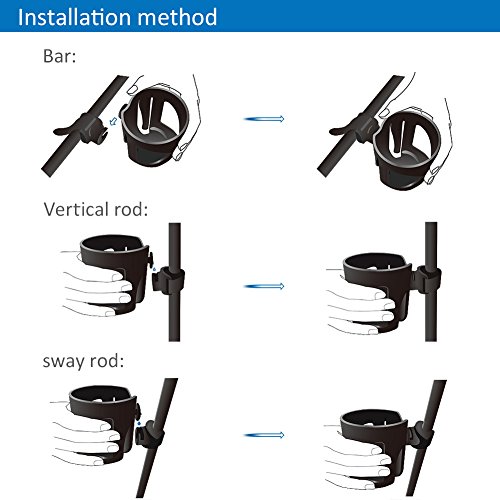 Installation method

Bar:

Vertical rod:

sway rod: