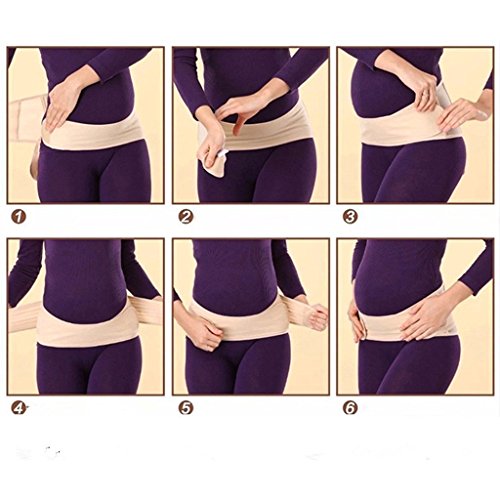 1

2

3

4

5

6