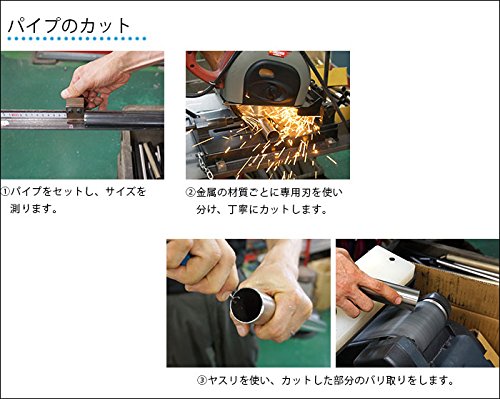 パイプのカット

①パイプをセットし、サイズを測ります。

②金属の材質ごとに専用刃を使い分け、丁寧にカットします。

③ヤスリを使い、カットした部分のバリ取りをします。