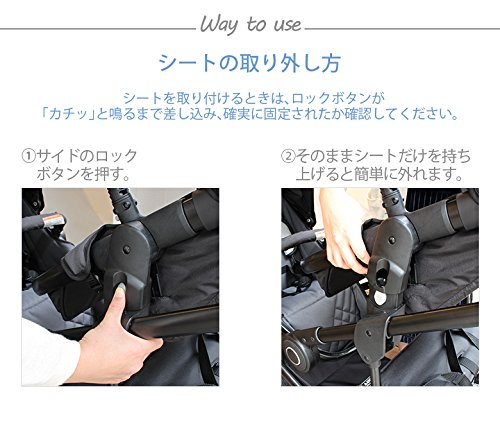 Way to use

シートの取り外し方

シートを取り付けるときは、ロックボタンが「カチッ」と鳴るまで差し込み、確実に固定されたか確認してください。

①サイドのロックボタンを押す。

②そのままシートだけを持ち上げると簡単に外れます。