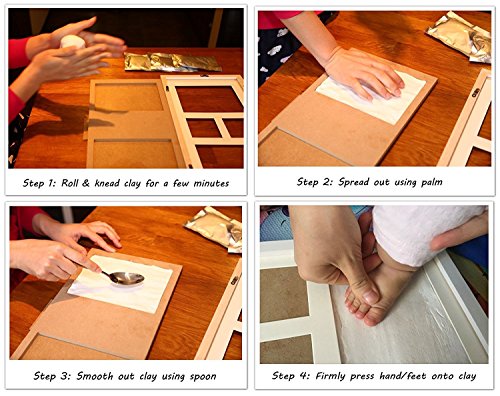 Step 1: Roll & knead clay for a few minutes

Step 2: Spread out using palm

Step 3: Smooth out clay using spoon

Step 4: Firmly press hand/feet onto clay