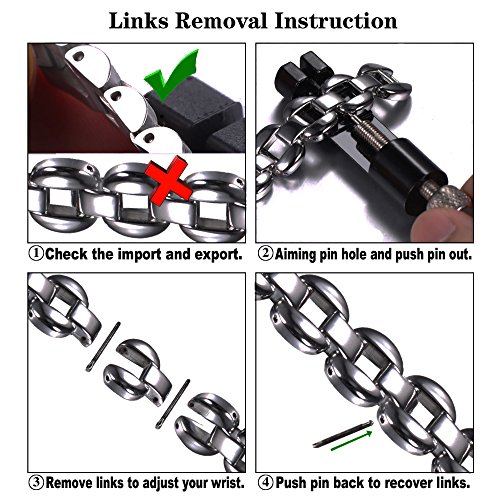 Links Removal Instruction

①Check the import and export.

②Aiming pin hole and push pin out.

③Remove links to adjust your wrist.

④Push pin back to recover links.