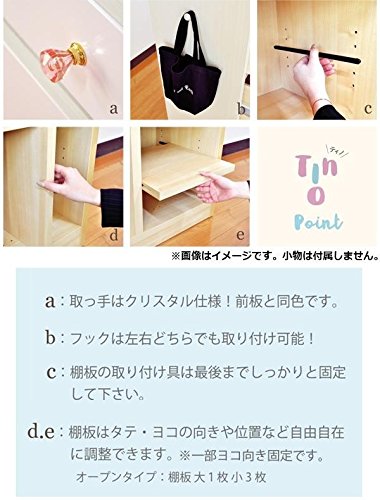 a

b

c

d

e

ティノ
TINO
Point

※画像はイメージです。小物は付属しません。

a：取っ手はクリスタル仕様！前板と同色です。

b：フックは左右どちらでも取り付け可能！

c：棚板の取り付け具は最後までしっかりと固定して下さい。

d.e：棚板はタテ・ヨコの向きや位置など自由自在に調整できます。※一部ヨコ向き固定です。
オープンタイプ：棚板 大１枚 小３枚