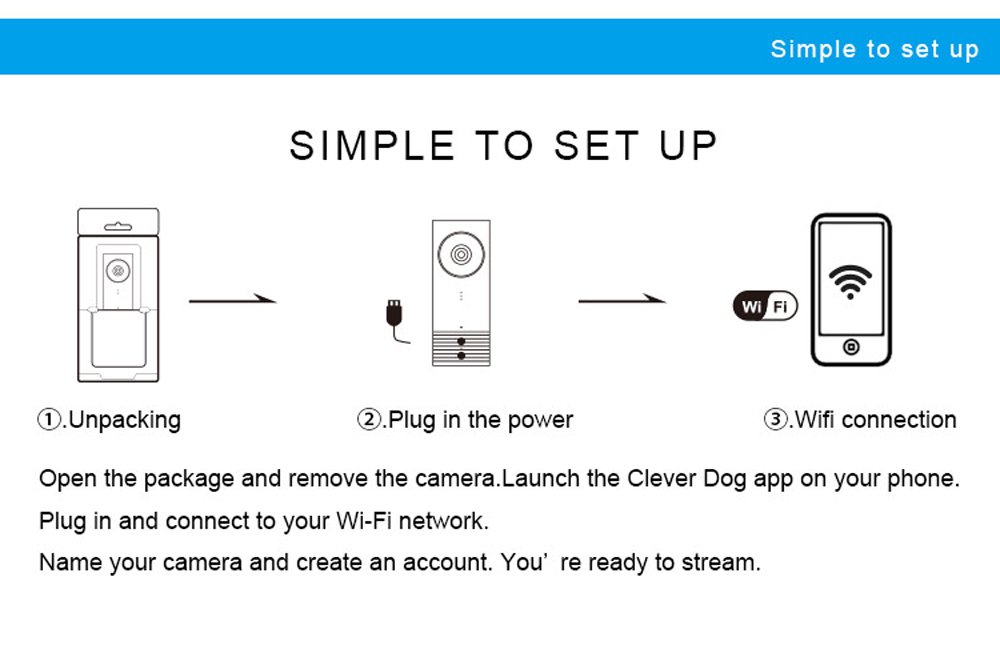 Simple to set up

SIMPLE TO SET UP

Wi Fi

①.Unpacking

②.Plug in the power

③.Wifi connection

Open the package and remove the camera.Launch the Clever Dog app on your phone.

Plug in and connect to your Wi-Fi network.

Name your camera and create an account. You’ re ready to stream.