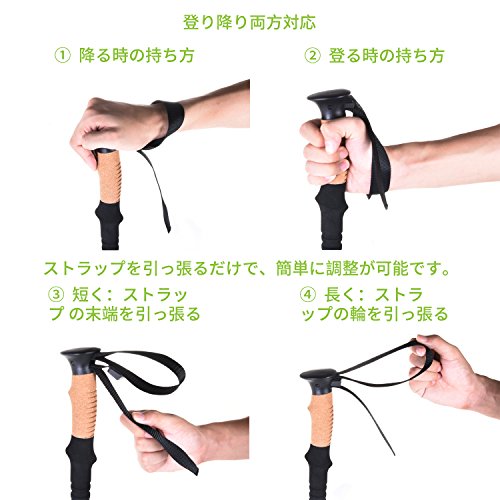 登り降り両方対応

① 降る時の持ち方

② 登る時の持ち方

ストラップを引っ張るだけで、簡単に調整が可能です。

③ 短く：ストラップ の末端を引っ張る

④ 長く：ストラップの輪を引っ張る