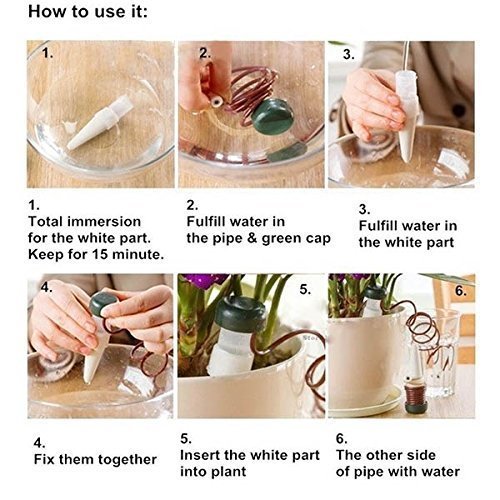 How to use it:

1.

2.

3.

1.
Total immersion for the white part. Keep for 15 minute.

2.
Fulfill water in the pipe & green cap

3.
Fulfill water in the white part

4.

5.

6.

4.
Fix them together

5.
Insert the white part into plant

6.
The other side of pipe with water