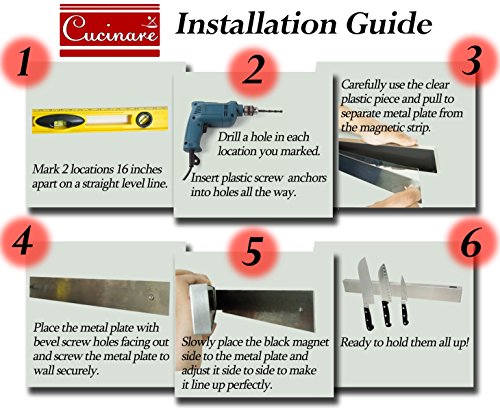 Cucinare

Installation Guide

1

Mark 2 locations 16 inches apart on a straight level line.

2

Drill a hole in each location you marked.

Insert plastic screw anchors into holes all the way.

3

Carefully use the clear plastic piece and pull to separate metal plate from the magnetic strip.

4

Place the metal plate with bevel screw holes facing out and screw the metal plate to wall securely.

5

Slowly place the black magnet side to the metal plate and adjust it side to side to make it line up perfectly.

6

Ready to hold them all up!