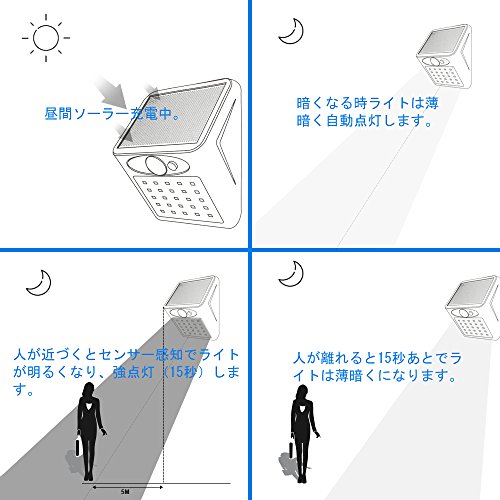 昼間ソーラー充電中。

暗くなる時ライトは薄暗く自動点灯します。

人が近づくとセンサー感知でライトが明るくなり、強点灯（15秒）します。

5M

人が離れると15秒あとでライトは薄暗くになります。