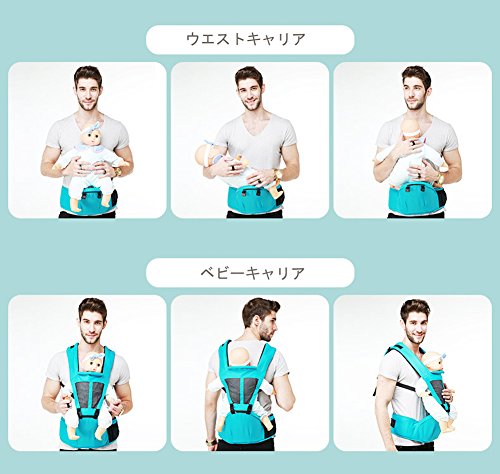 ウエストキャリア

ベビーキャリア