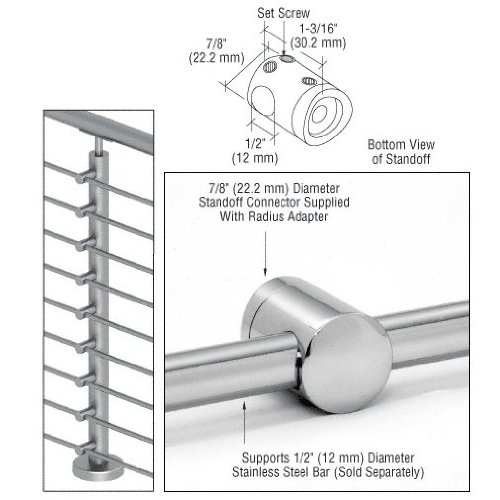 Set Screw

7/8"
(22.2 mm)

1-3/16"
(30.2 mm)

1/2"
(12 mm)

Bottom View
of Standoff

7/8" (22.2 mm) Diameter
Standoff Connector Supplied
With Radius Adapter

Supports 1/2" (12 mm) Diameter
Stainless Steel Bar (Sold Separately)