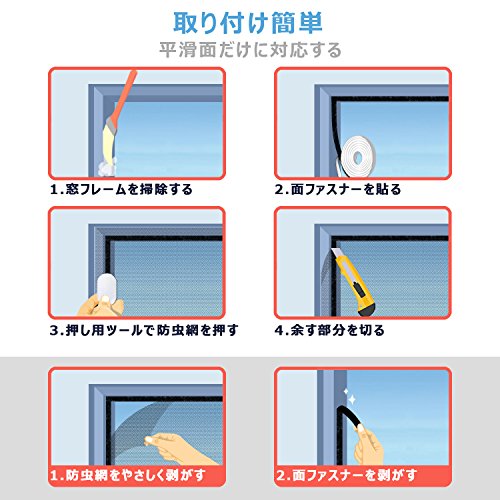 取り付け簡単
平滑面だけに対応する

1.窓フレームを掃除する

2.面ファスナーを貼る

3.押し用ツールで防虫網を押す

4.余す部分を切る

1.防虫網をやさしく剥がす

2.面ファスナーを剥がす