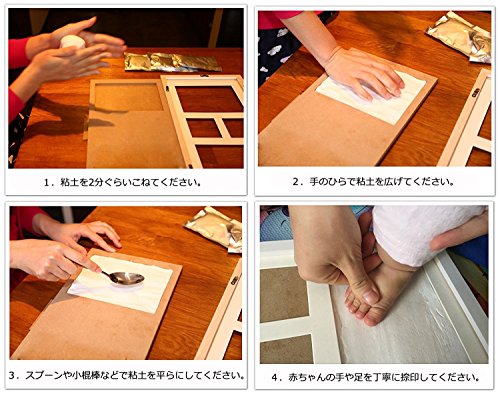 1．粘土を2分ぐらいこねてください。

2．手のひらで粘土を広げてください。

3．スプーンや小棍棒などで粘土を平らにしてください。

4．赤ちゃんの手や足を丁寧に捺印してください。