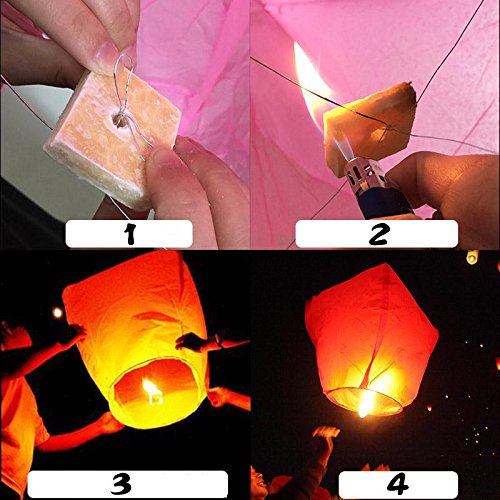 1

2

3

4