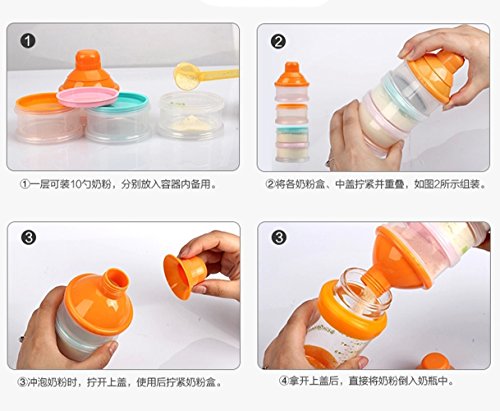 ①

①一层可装10勺奶粉，分别放入容器内备用。

②

②将各奶粉盒、中盖拧紧并重叠，如图2所示组装。

③

③冲泡奶粉时，拧开上盖，使用后拧紧奶粉盒。

③

④拿开上盖后，直接将奶粉倒入奶瓶中。