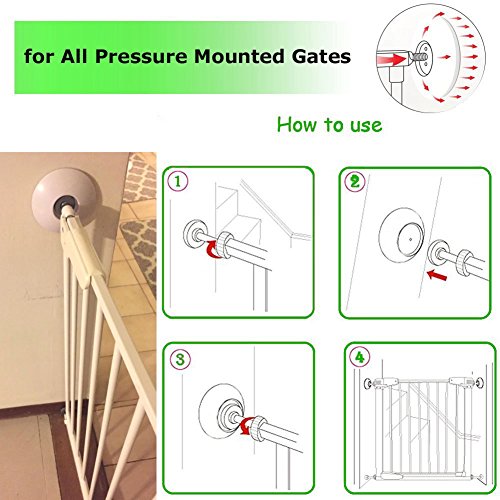 for All Pressure Mounted Gates

How to use

1

2

3

4