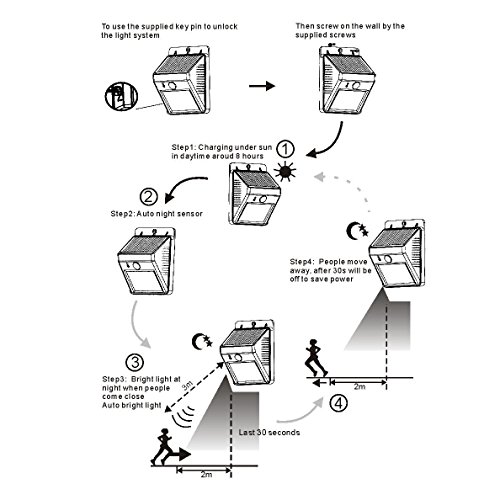 To use the supplied key pin to unlock the light system

Then screw on the wall by the supplied screws

Step1: Charging under sun in daytime aroud 8 hours

1

2

Step2: Auto night sensor

Step4: People move away, after 30s will be off to save power

3

Step3: Bright light at night when people come close Auto bright light

3m

2m

4

Last 30 seconds

2m