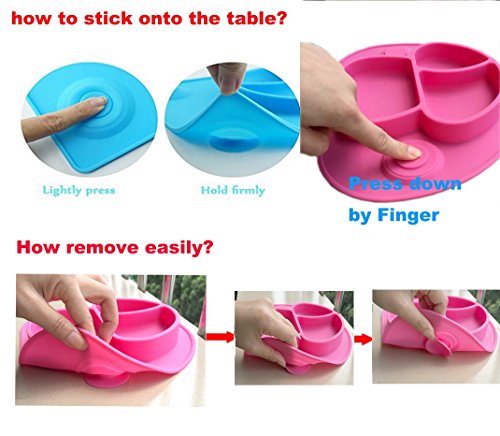 how to stick onto the table?

Lightly press

Hold firmly

Press down by Finger

How remove easily?