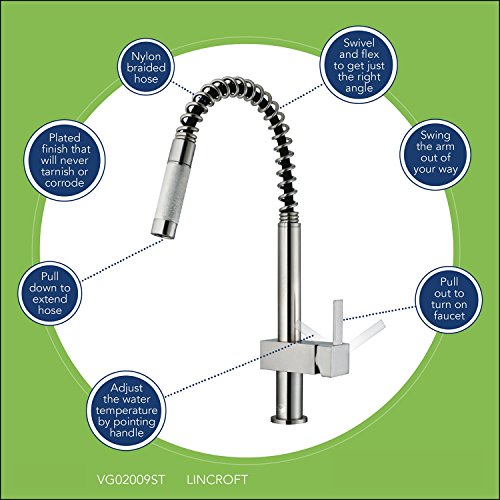 Nylon braided hose

Swivel and flex to get just the right angle

Plated finish that will never tarnish or corrode

Swing the arm out of your way

Pull down to extend hose

Pull out to turn on faucet

Adjust the water temperature by pointing handle

VG02009ST LINCROFT