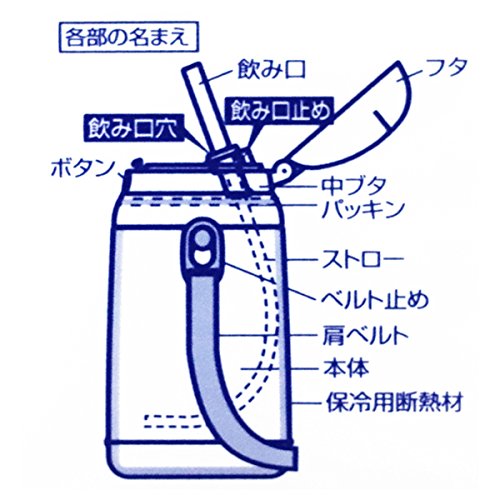 各部の名まえ

飲み口

フタ

飲み口止め

飲み口穴

ボタン

中ブタ

パッキン

ストロー

ベルト止め

肩ベルト

本体

保冷用断熱材