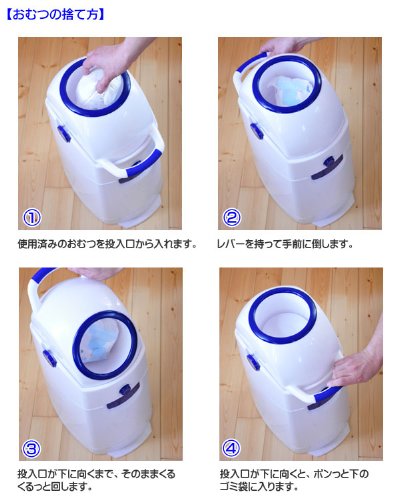 【おむつの捨て方】

①

使用済みのおむつを投入口から入れます。

②

レバーを持って手前に倒します。

③

投入口が下に向くまで、そのままくるくるっと回します。

④

投入口が下に向くと、ポンっと下のゴミ袋に入ります。