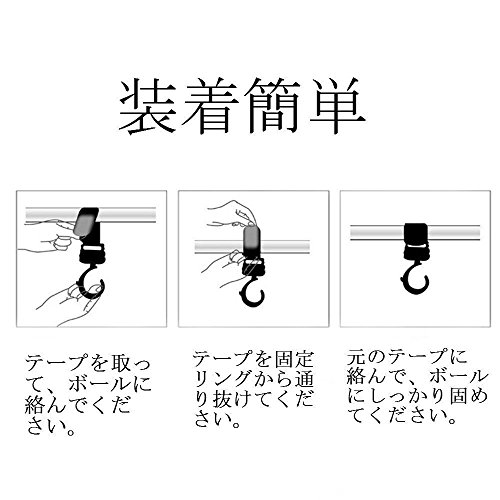 装着簡単

テープを取って、ボールに絡んでください。

テープを固定リングから通り抜けてください。

元のテープに絡んで、ボールにしっかり固めてください。