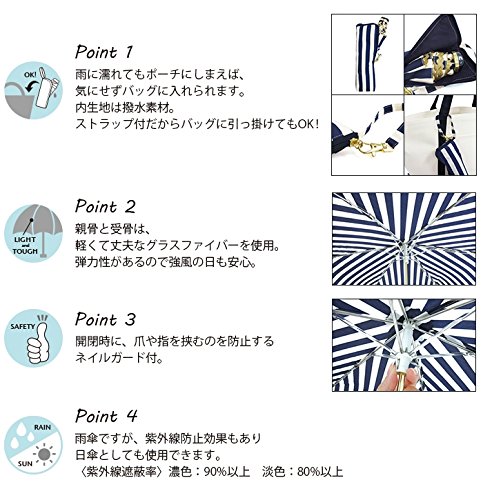 OK!

Point 1

雨に濡れてもポーチにしまえば、
気にせずバッグに入れられます。
内生地は撥水素材。
ストラップ付だからバッグに引っ掛けてもOK!

LIGHT and TOUGH

Point 2

親骨と受骨は、
軽くて丈夫なグラスファイバーを使用。
弾力性があるので強風の日も安心。

SAFETY

Point 3

開閉時に、爪や指を挟むのを防止する
ネイルガード付。

RAIN
SUN

Point 4

雨傘ですが、紫外線防止効果もあり
日傘としても使用できます。
〈紫外線遮蔽率〉濃色：90%以上　淡色：80%以上