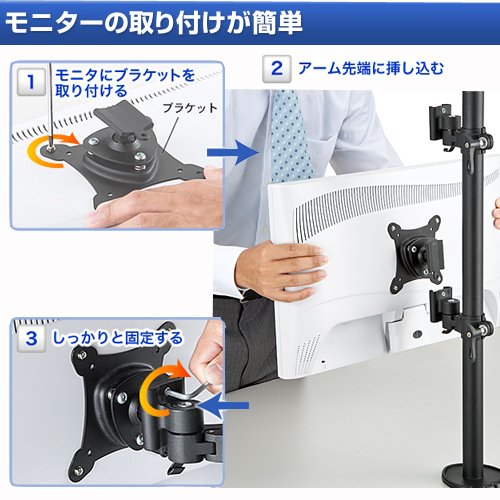 モニターの取り付けが簡単

1 モニタにブラケットを取り付ける

ブラケット

2 アーム先端に挿し込む

3 しっかりと固定する