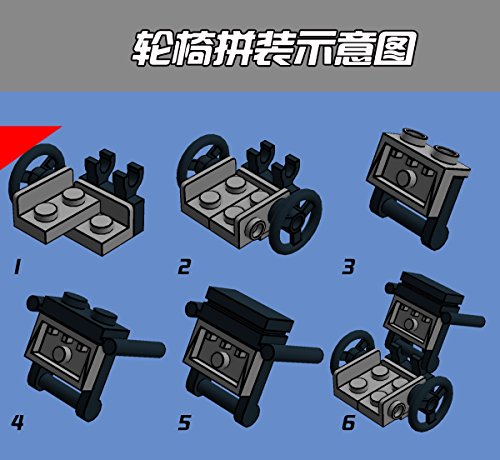 轮椅拼装示意图

1

2

3

4

5

6