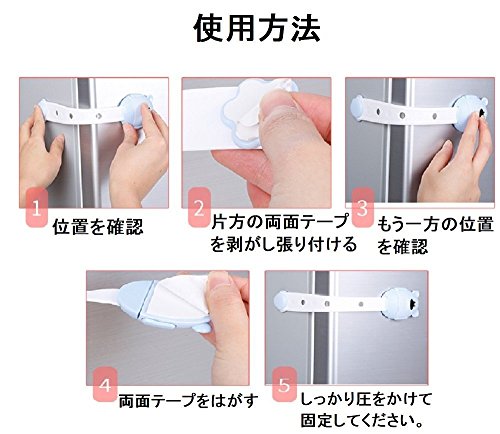 使用方法

1
位置を確認

2
片方の両面テープを剥がし張り付ける

3
もう一方の位置を確認

4
両面テープをはがす

5
しっかり圧をかけて固定してください。