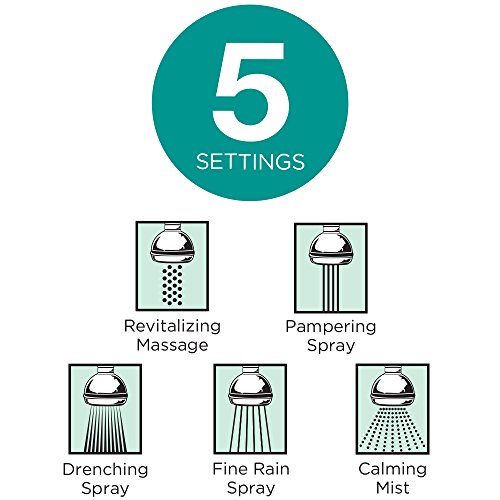 5
SETTINGS

Revitalizing Massage

Pampering Spray

Drenching Spray

Fine Rain Spray

Calming Mist